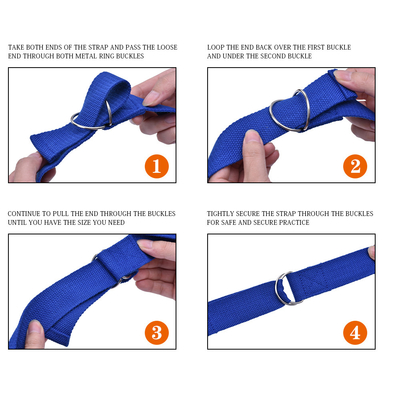 TAKE BOTH ENDS OF THE STRAP AND PASS THE LOOSE END THROUGH BOTH METAL RING BUCKLES

1

LOOP THE END BACK OVER THE FIRST BUCKLE AND UNDER THE SECOND BUCKLE

2

CONTINUE TO PULL THE END THROUGH THE BUCKLES UNTIL YOU HAVE THE SIZE YOU NEED

3

TIGHTLY SECURE THE STRAP THROUGH THE BUCKLES FOR SAFE AND SECURE PRACTICE

4